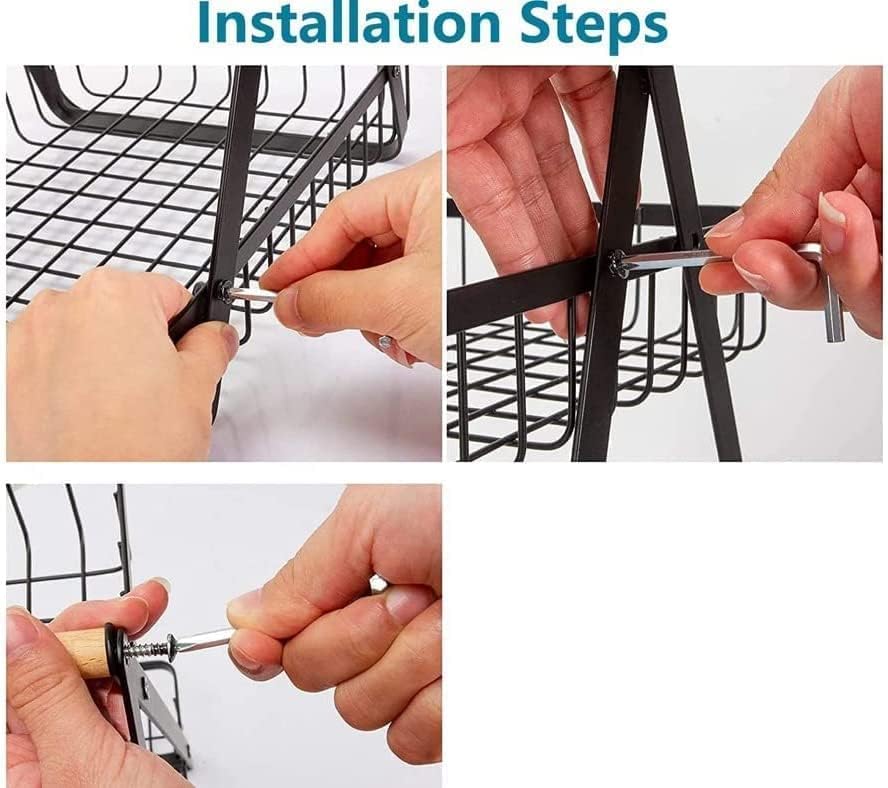 Installation Steps